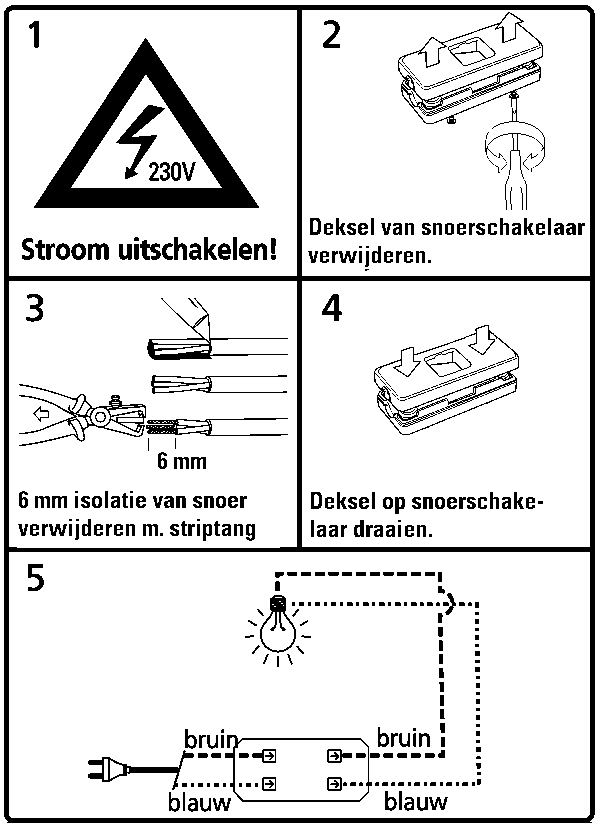 1

230V

Stroom uitschakelen!

2

Deksel van snoerschakelaar verwijderen.

3

6 mm

6 mm isolatie van snoer verwijderen m. striptang

4

Deksel op snoerschakelaar draaien.

5

bruin

bruin

blauw

blauw