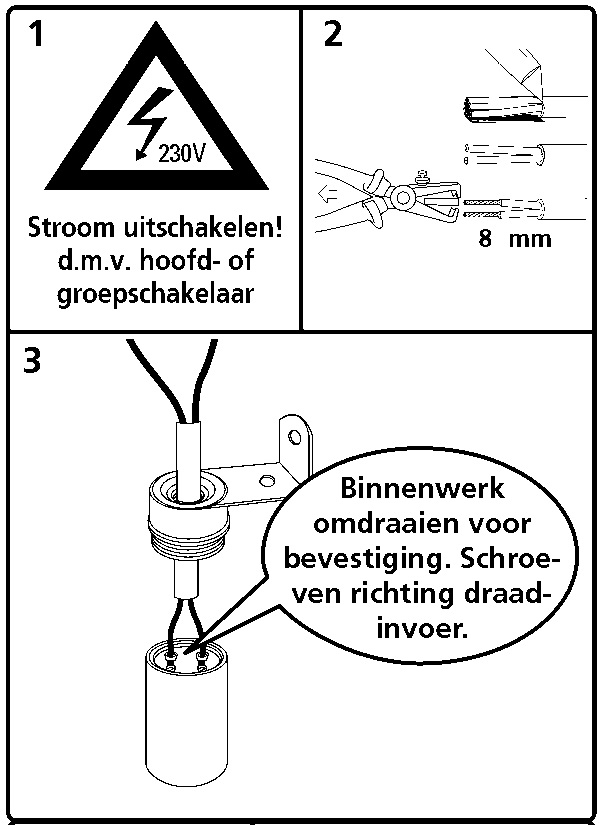 1

230V

Stroom uitschakelen! d.m.v. hoofd- of groepschakelaar

2

8 mm

3

Binnenwerk omdraaien voor bevestiging. Schroeven richting draadinvoer.